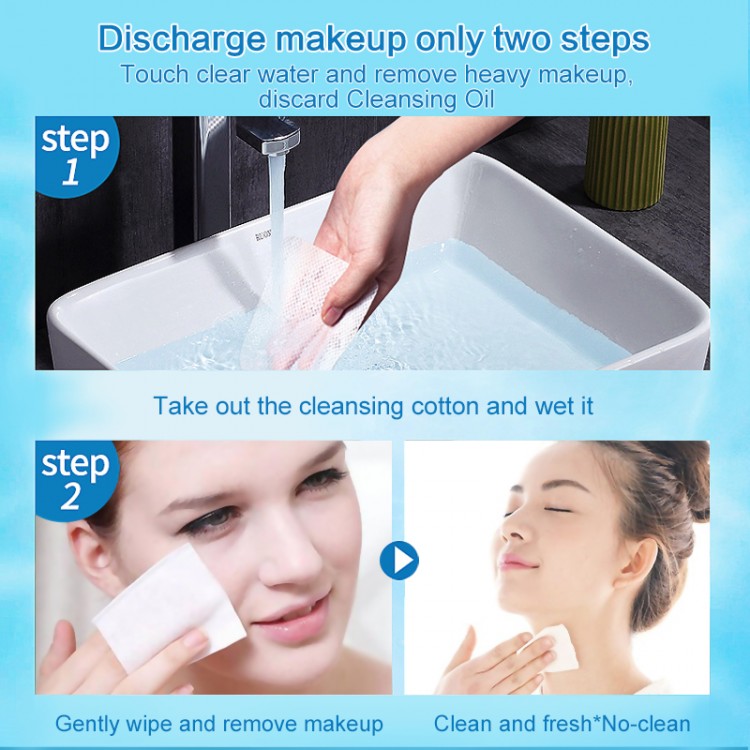 Discharge makeup only two steps
Touch clear water and remove heavy makeup, discard Cleansing Oil

step 1

Take out the cleansing cotton and wet it

step 2

Gently wipe and remove makeup

Clean and fresh*No-clean